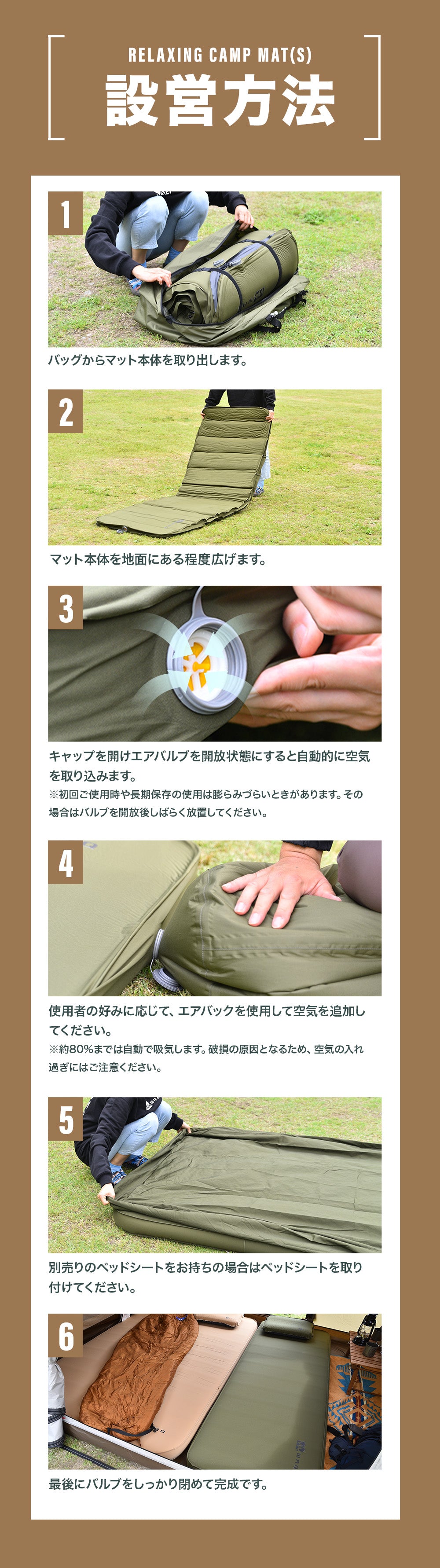 RELAXING CAMP MAT(S)

設営方法

1

バッグからマット本体を取り出します。

2

マット本体を地面にある程度広げます。

3

キャップを開けエアバルブを開放状態にすると自動的に空気を取り込みます。

※初回ご使用時や長期保存の使用は膨らみづらいときがあります。その場合はバルブを開放後しばらく放置してください。

4

使用者の好みに応じて、エアバックを使用して空気を追加してください。

※約80%までは自動で吸気します。破損の原因となるため、空気の入れ過ぎにはご注意ください。

5

別売りのベッドシートをお持ちの場合はベッドシートを取り付けてください。

6

最後にバルブをしっかり閉めて完成です。