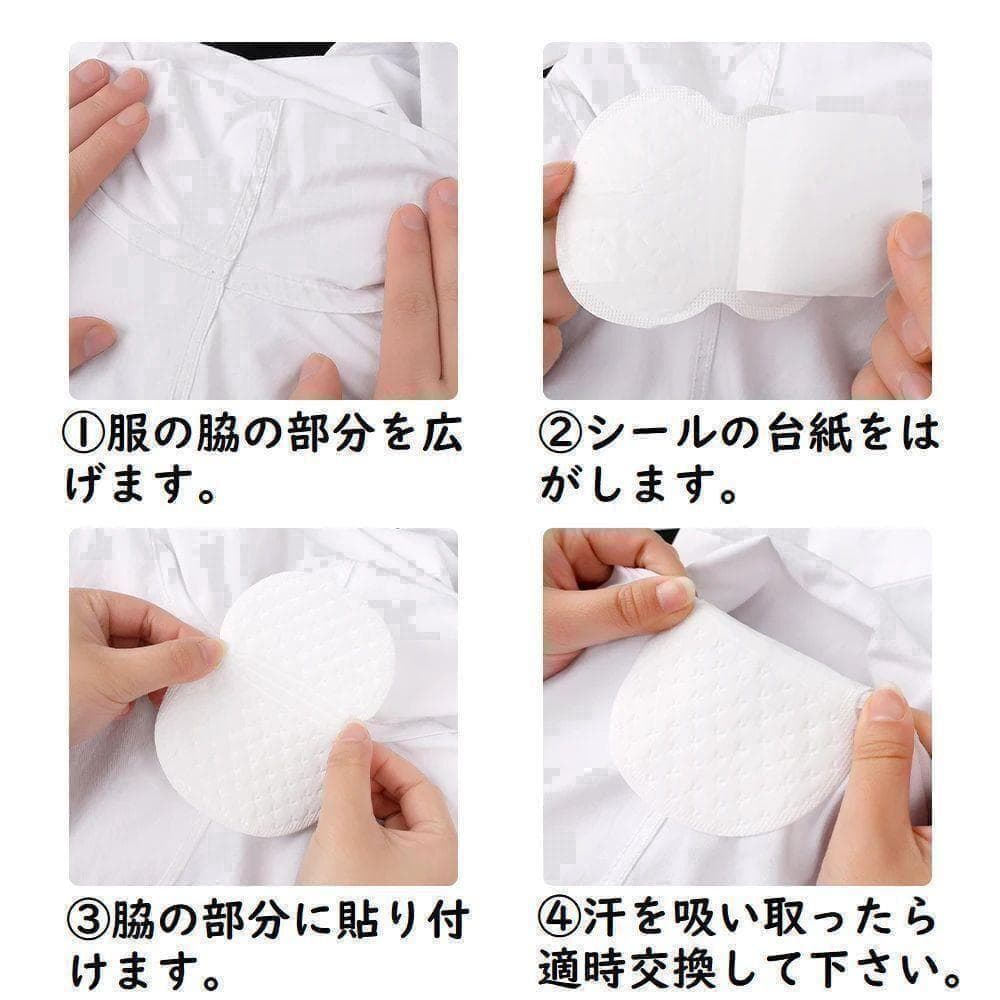 ①服の脇の部分を広げます。

②シールの台紙をはがします。

③脇の部分に貼り付けます。

④汗を吸い取ったら適時交換して下さい。