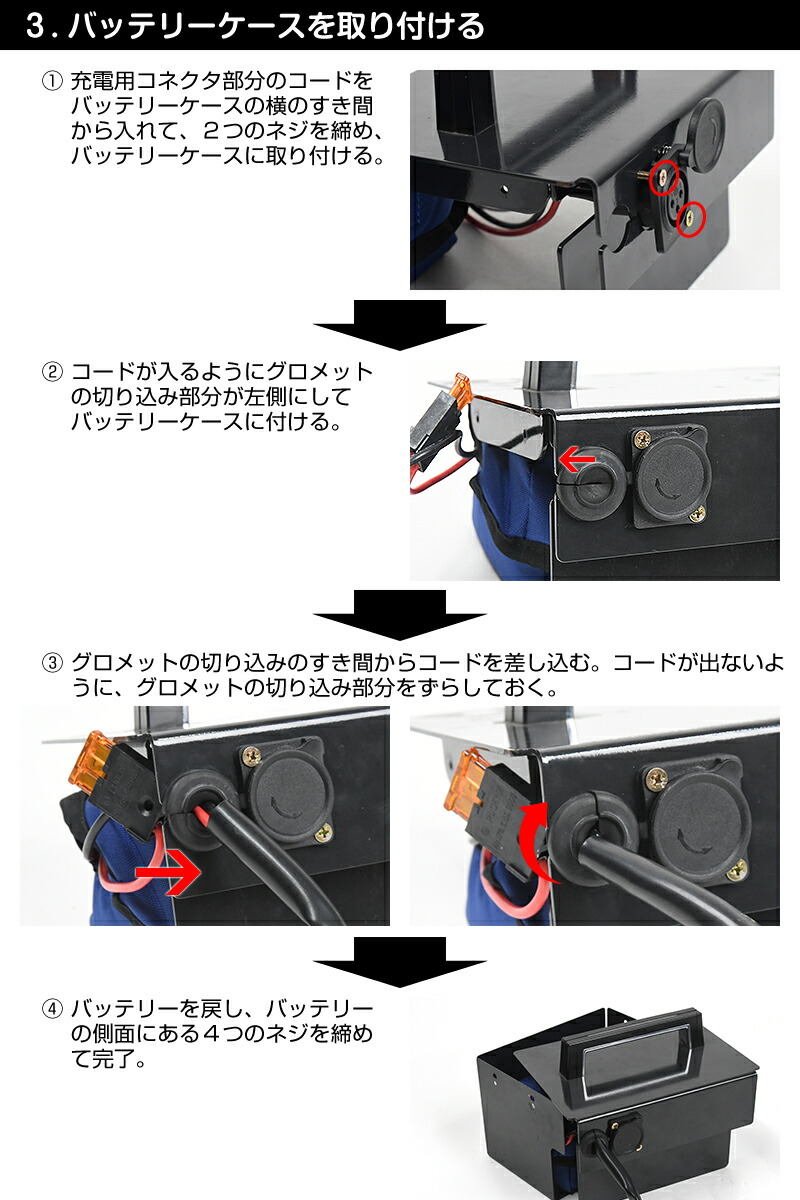 3．バッテリーケースを取り付ける

① 充電用コネクタ部分のコードをバッテリーケースの横のすき間から入れて、２つのネジを締め、バッテリーケースに取り付ける。

② コードが入るようにグロメットの切り込み部分が左側にしてバッテリーケースに付ける。

③ グロメットの切り込みのすき間からコードを差し込む。コードが出ないように、グロメットの切り込み部分をずらしておく。

④ バッテリーを戻し、バッテリーの側面にある４つのネジを締めて完了。