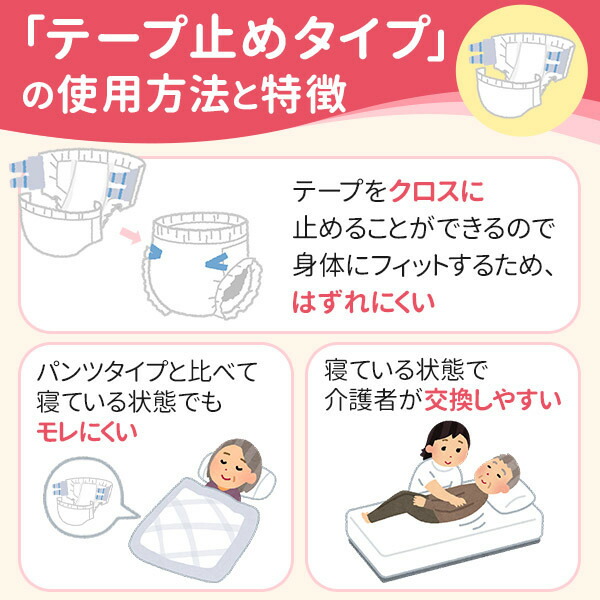 「テープ止めタイプ」
の使用方法と特徴

テープをクロスに止めることができるので身体にフィットするため、はずれにくい

パンツタイプと比べて寝ている状態でもモレにくい

寝ている状態で介護者が交換しやすい